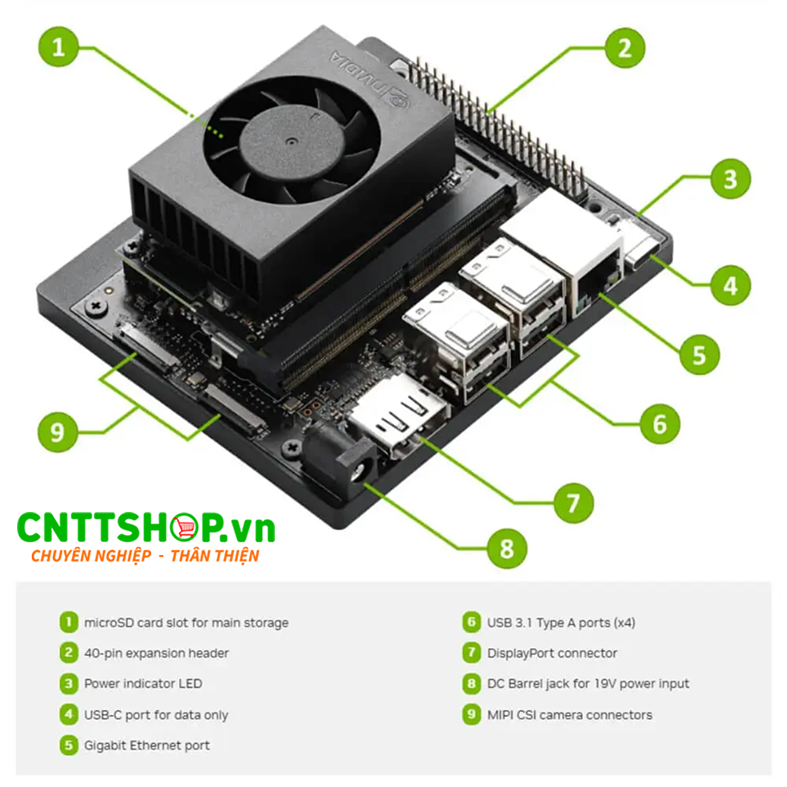 1
2
3
4
5
6
7
8
9
NVIDIA

CNTTSHOP.vn
CHUYÊN NGHIỆP - THÂN THIỆN

1 microSD card slot for main storage
2 40-pin expansion header
3 Power indicator LED
4 USB-C port for data only
5 Gigabit Ethernet port

6 USB 3.1 Type A ports (x4)
7 DisplayPort connector
8 DC Barrel jack for 19V power input
9 MIPI CSI camera connectors