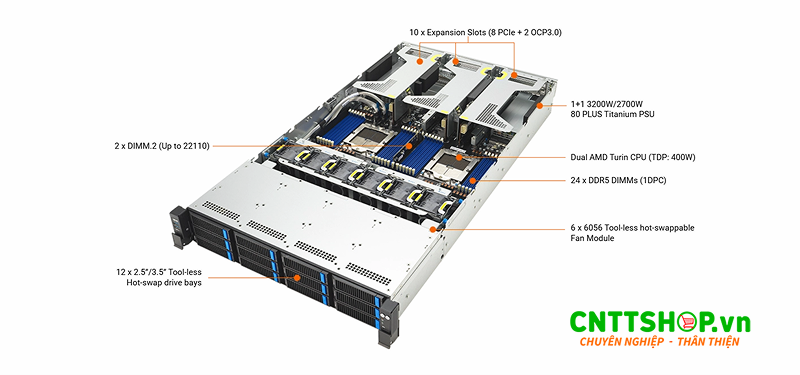 10 x Expansion Slots (8 PCIe + 2 OCP3.0)

1+1 3200W/2700W
80 PLUS Titanium PSU

2 x DIMM.2 (Up to 22110)

Dual AMD Turin CPU (TDP: 400W)

24 x DDR5 DIMMs (1DPC)

6 x 6056 Tool-less hot-swappable Fan Module

12 x 2.5"/3.5" Tool-less Hot-swap drive bays

CNTTSHOP.vn
CHUYÊN NGHIỆP - THÂN THIỆN