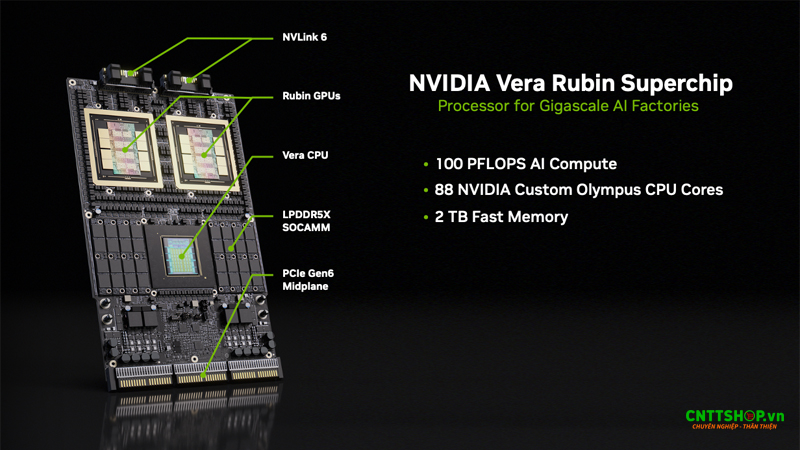 NVLink 6

Rubin GPUs

Vera CPU

LPDDR5X SOCAMM

PCIe Gen6 Midplane

NVIDIA Vera Rubin Superchip
Processor for Gigascale AI Factories

• 100 PFLOPS AI Compute
• 88 NVIDIA Custom Olympus CPU Cores
• 2 TB Fast Memory

CNTTSHOP.vn
CHUYÊN NGHIỆP - THÂN THIỆN